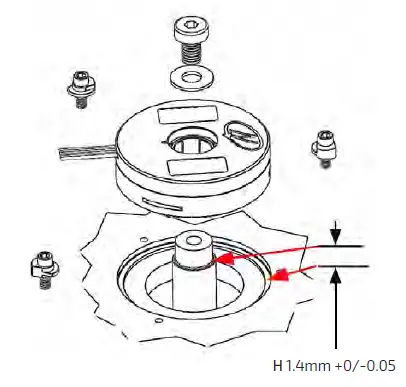 H 1.4mm +0/-0.05