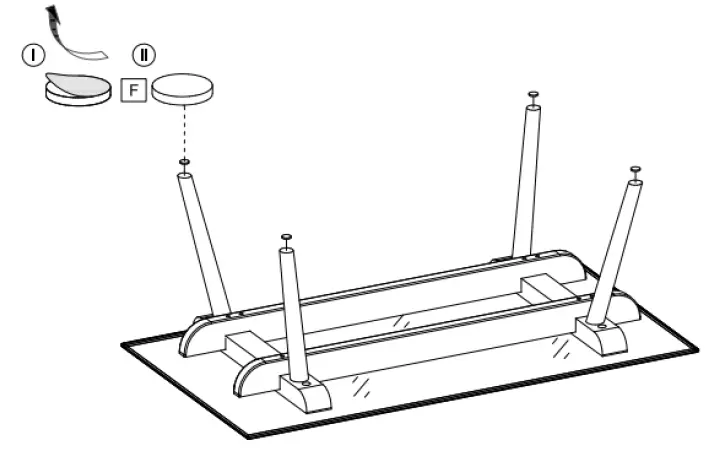 I
II
F