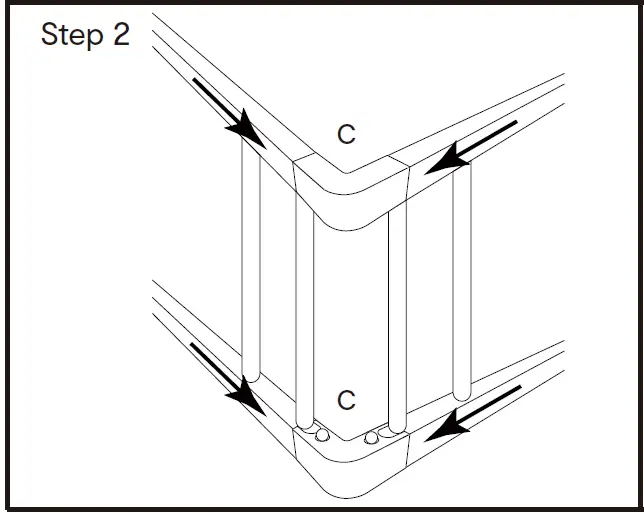 Step 2

C

C