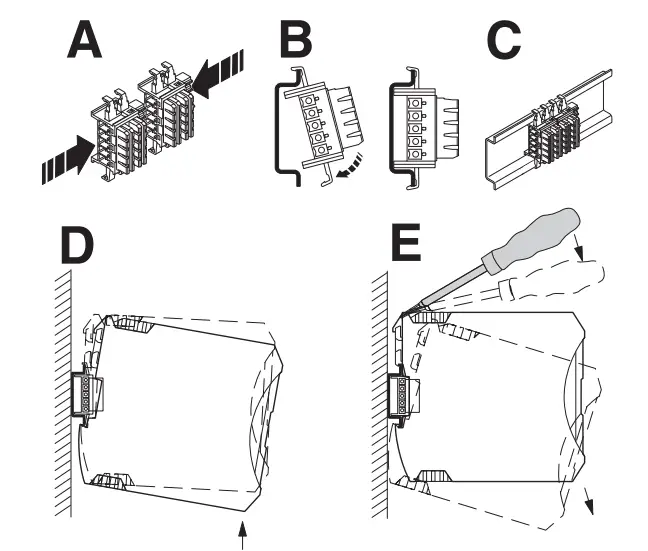 A

B

C

D

E