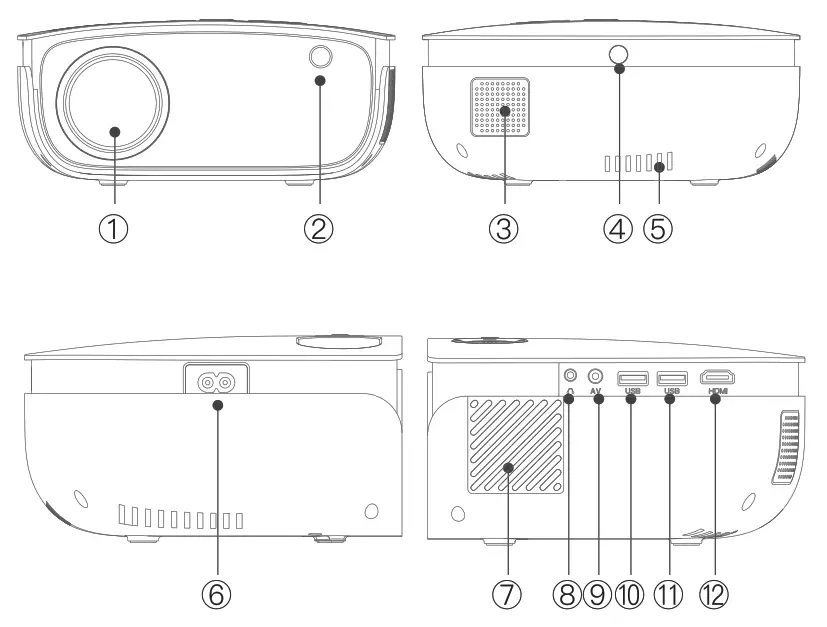 ① ② ③ ④ ⑤

AV USB USB HDMI

⑥ ⑦ ⑧ ⑨ ⑩ ⑪ ⑫