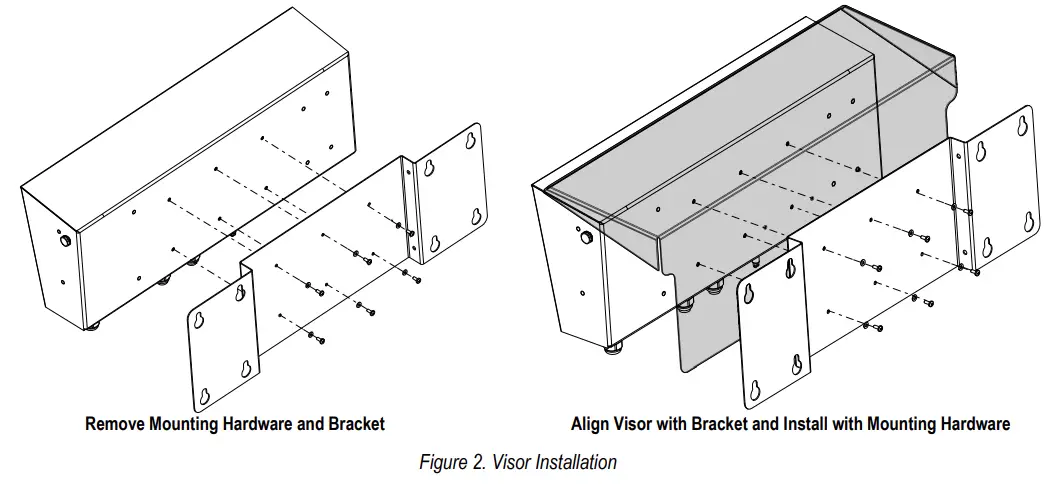 Remove Mounting Hardware and Bracket

Align Visor with Bracket and Install with Mounting Hardware

Figure 2. Visor Installation