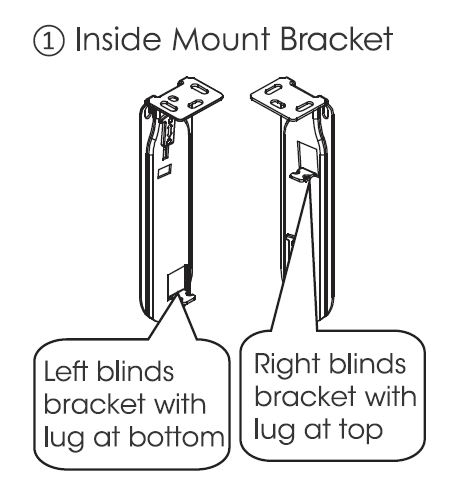 ① Inside Mount Bracket

Left blinds bracket with lug at bottom

Right blinds bracket with lug at top