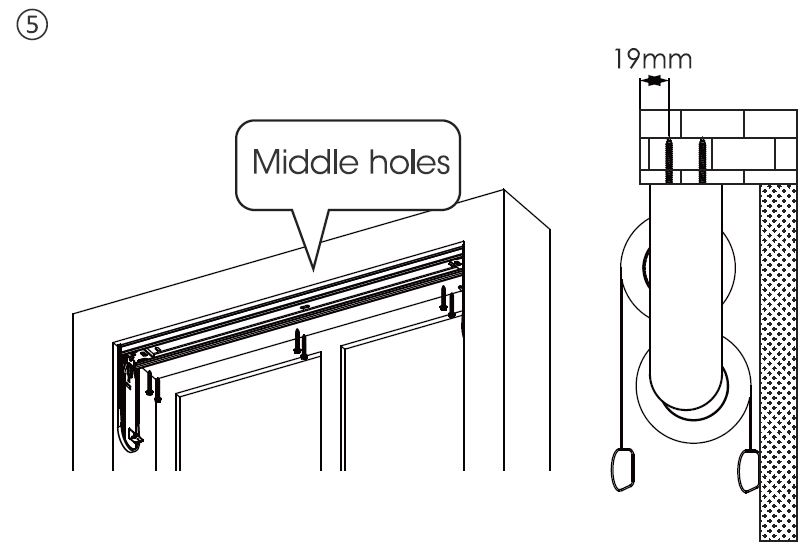 ⑤

Middle holes

19mm