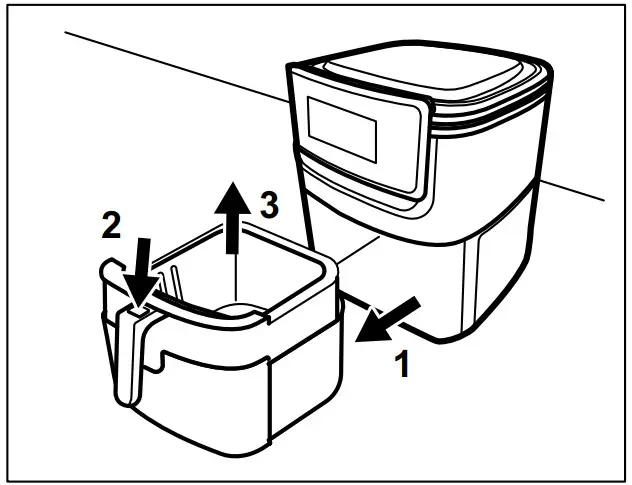 3
2
1