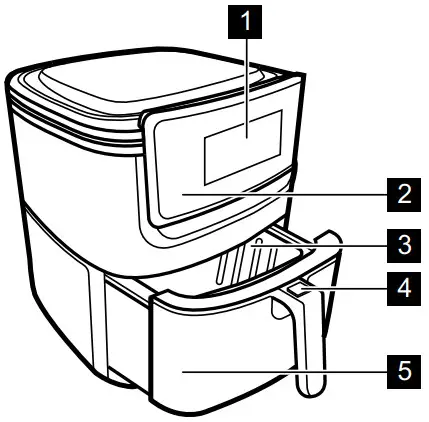 1
2
3
4
5