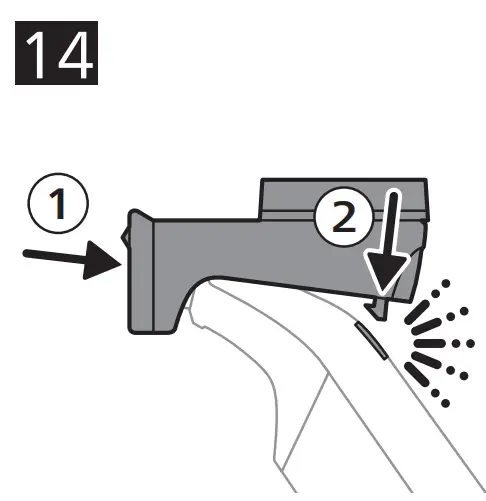 14

1

2