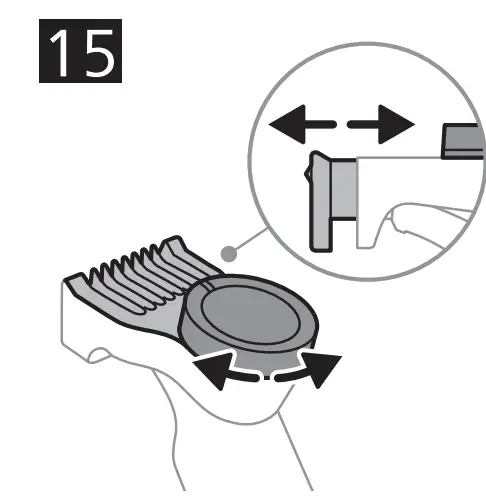 15