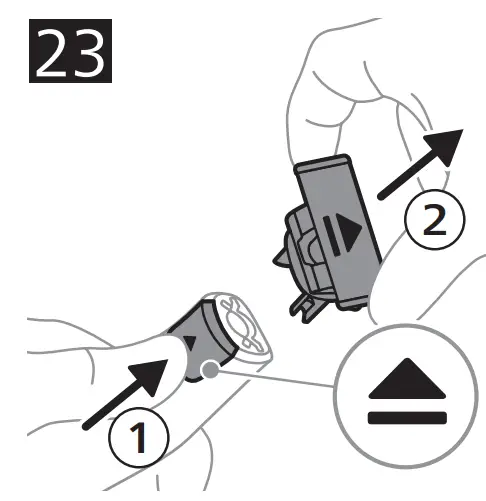 23

2

1