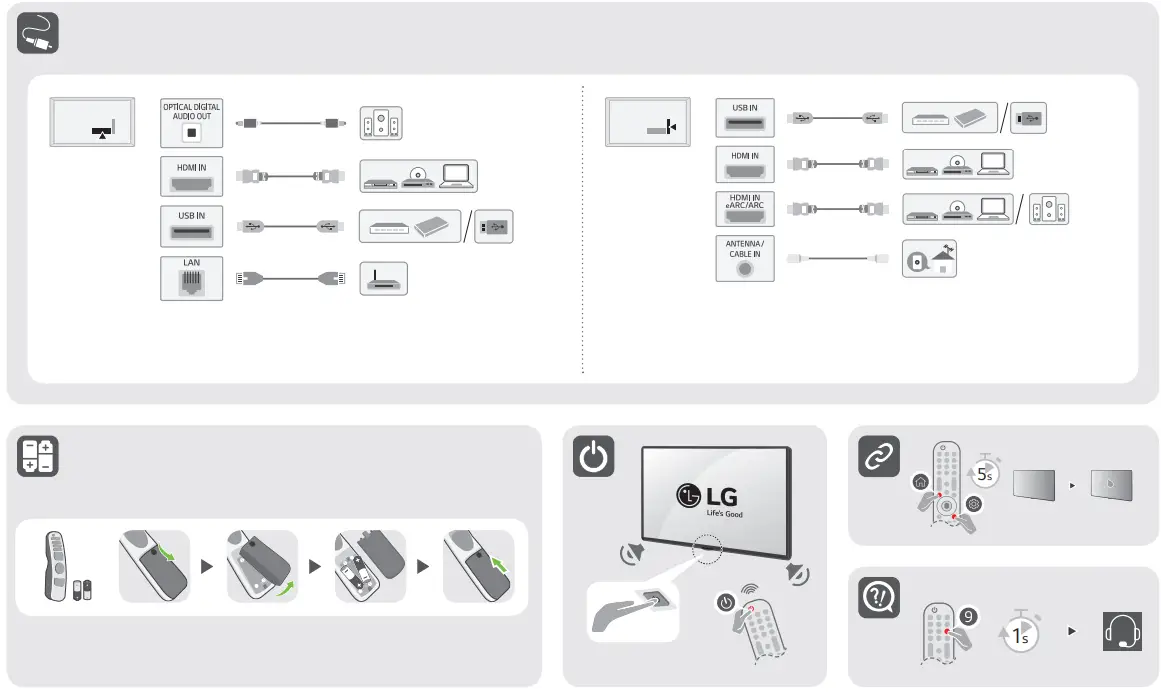 OPTICAL DIGITAL AUDIO OUT

HDMI IN

USB IN

LAN

USB IN

HDMI IN

HDMI IN eARC/ARC

ANTENNA / CABLE IN

LG
Life's Good

5s

9

1s