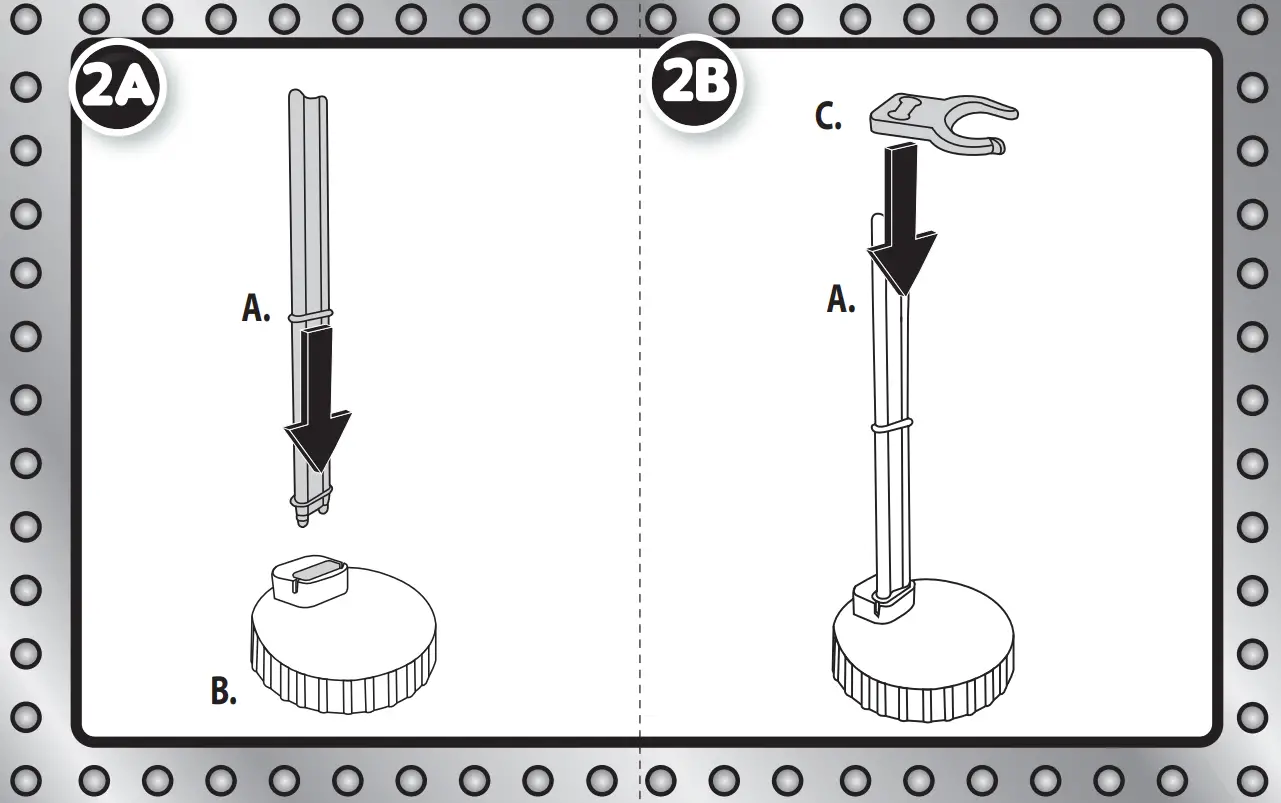 2A

A.

B.

2B

C.

A.