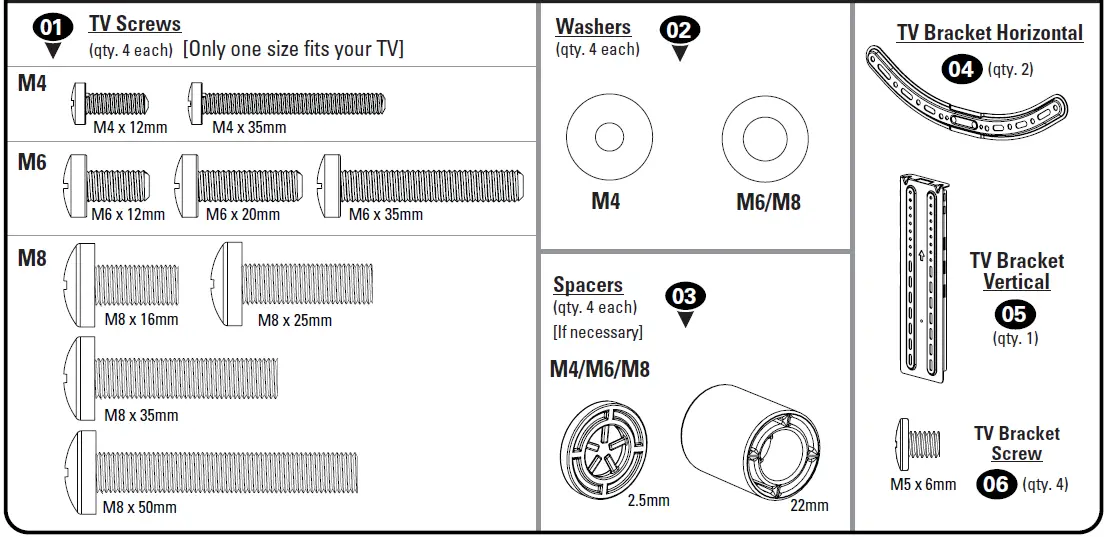 01 TV Screws
(qty. 4 each) [Only one size fits your TV]

M4
M4 x 12mm
M4 x 35mm

M6
M6 x 12mm
M6 x 20mm
M6 x 35mm

M8
M8 x 16mm
M8 x 25mm
M8 x 35mm
M8 x 50mm

Washers
(qty. 4 each)
02
M4
M6/M8

Spacers
(qty. 4 each)
[If necessary]
03
M4/M6/M8
2.5mm
22mm

TV Bracket Horizontal
04 (qty. 2)

TV Bracket Vertical
05
(qty. 1)

M5 x 6mm
TV Bracket Screw
06 (qty. 4)