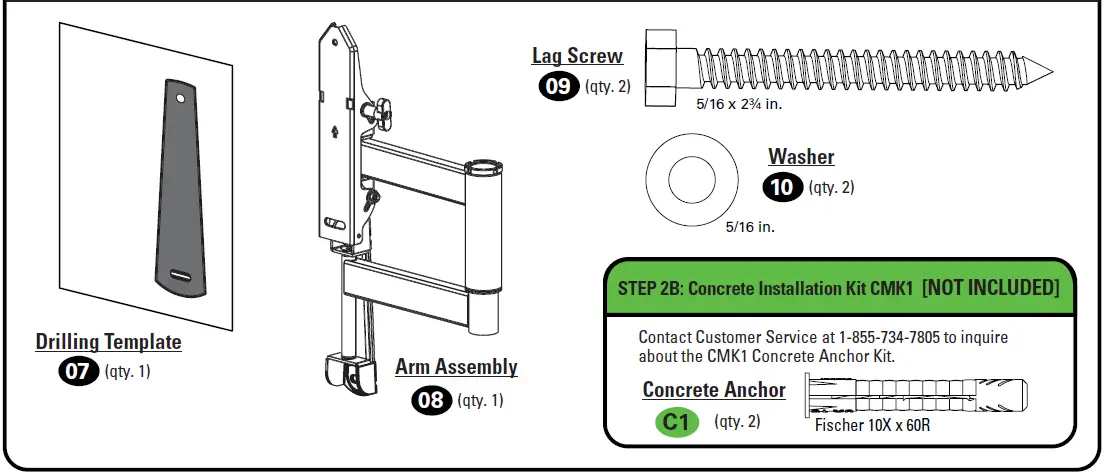 Drilling Template
07 (qty. 1)

Arm Assembly
08 (qty. 1)

Lag Screw
09 (qty. 2)
5/16 x 2¾ in.

Washer
10 (qty. 2)
5/16 in.

STEP 2B: Concrete Installation Kit CMK1 [NOT INCLUDED]

Contact Customer Service at 1-855-734-7805 to inquire about the CMK1 Concrete Anchor Kit.

Concrete Anchor
C1 (qty. 2)
Fischer 10X x 60R