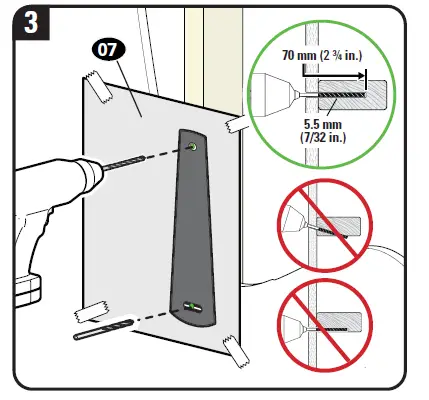 3

07

70 mm (2 ¾ in.)

5.5 mm
(7/32 in.)