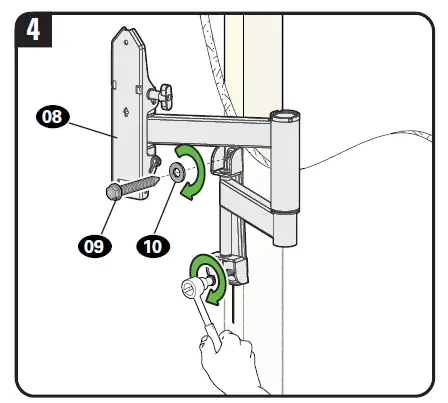 4

08

09

10