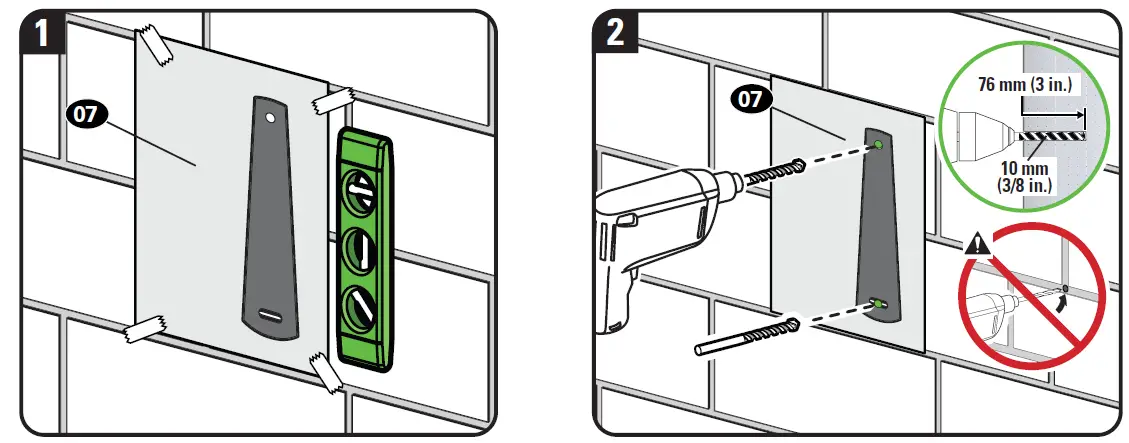 1

07

2

07

76 mm (3 in.)

10 mm
(3/8 in.)