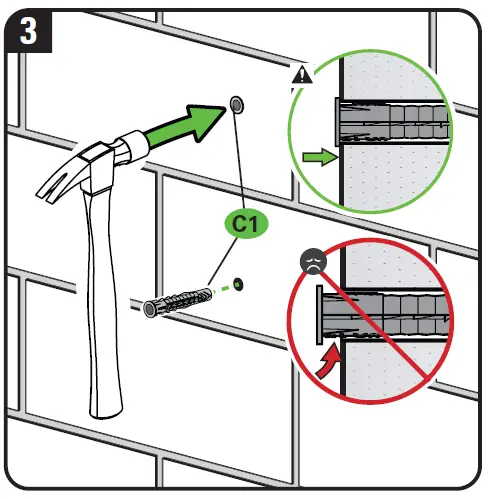 3

C1