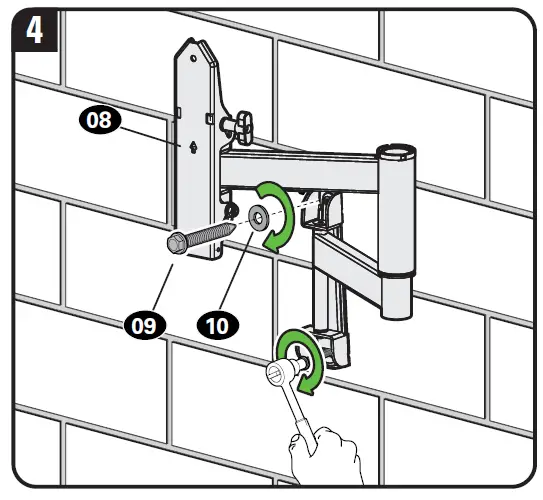 4

08

09

10