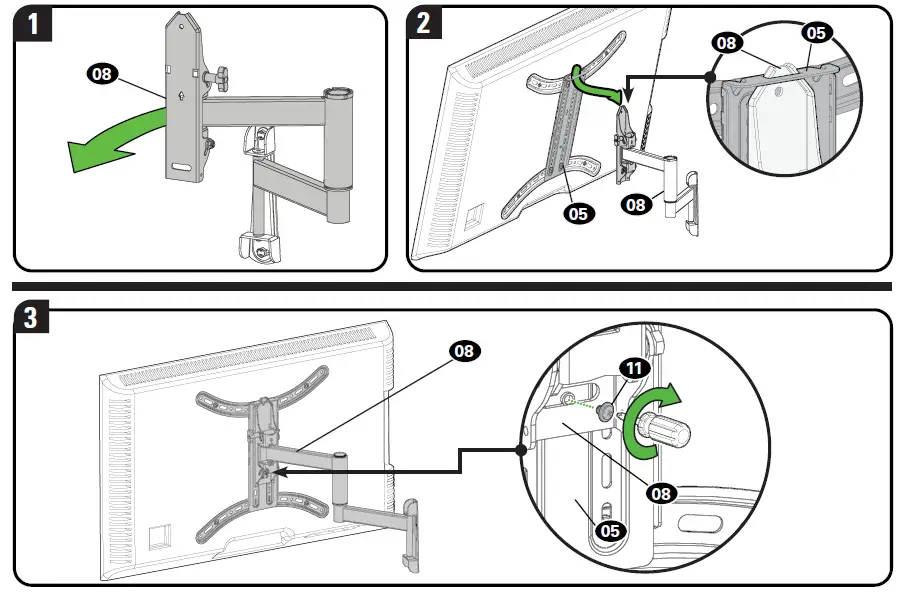 1

08

2

08

05

05

08

3

08

11

08

05