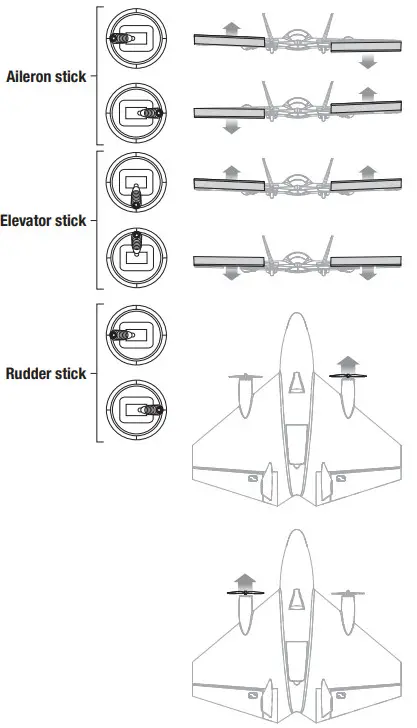 Aileron stick

Elevator stick

Rudder stick