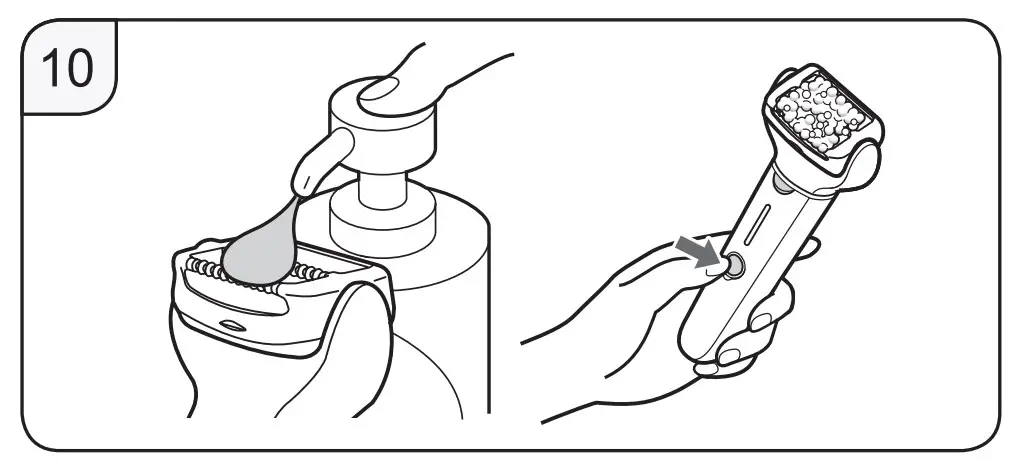 10