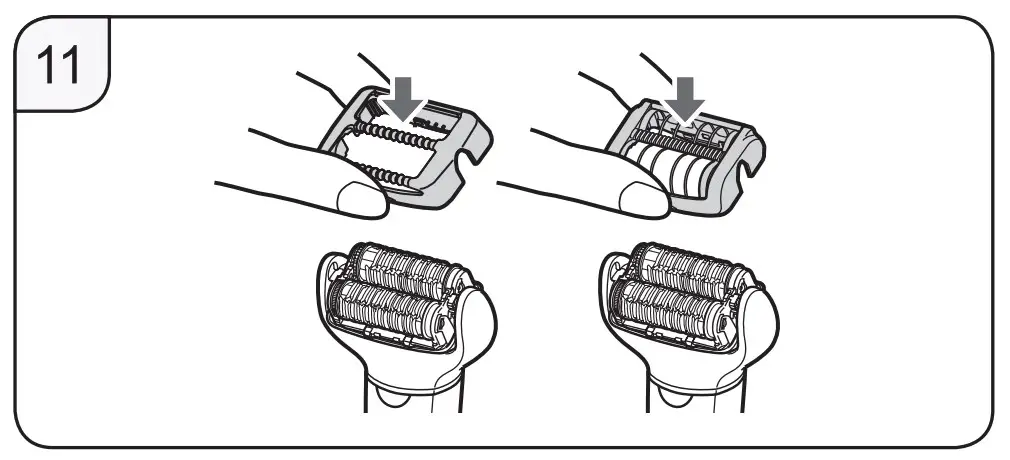 11