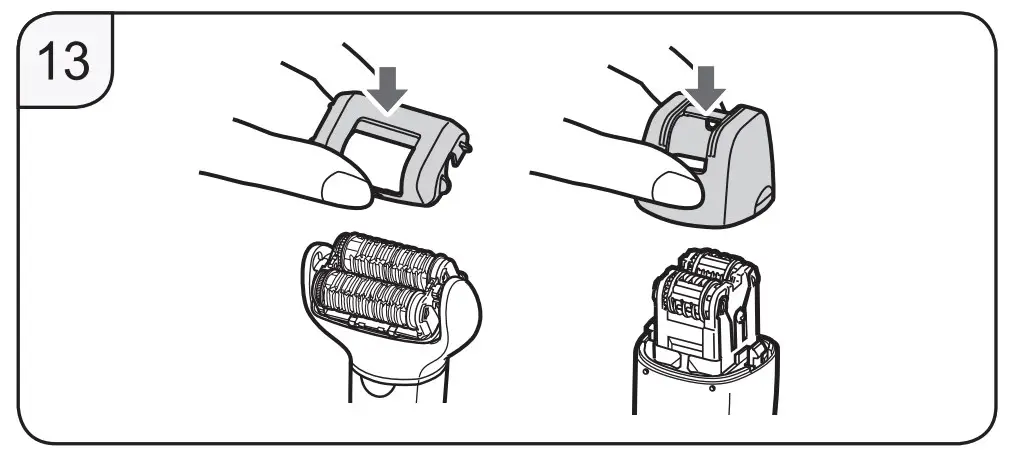 13