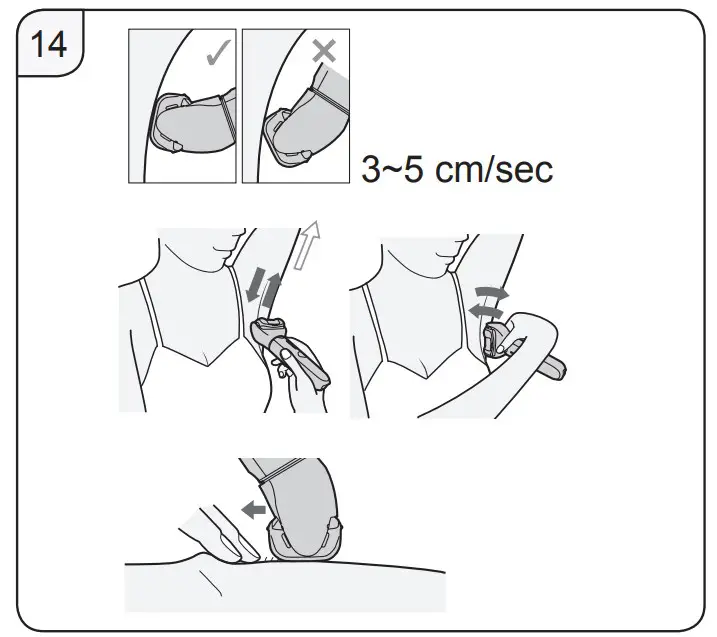 14

✓

✕

3~5 cm/sec