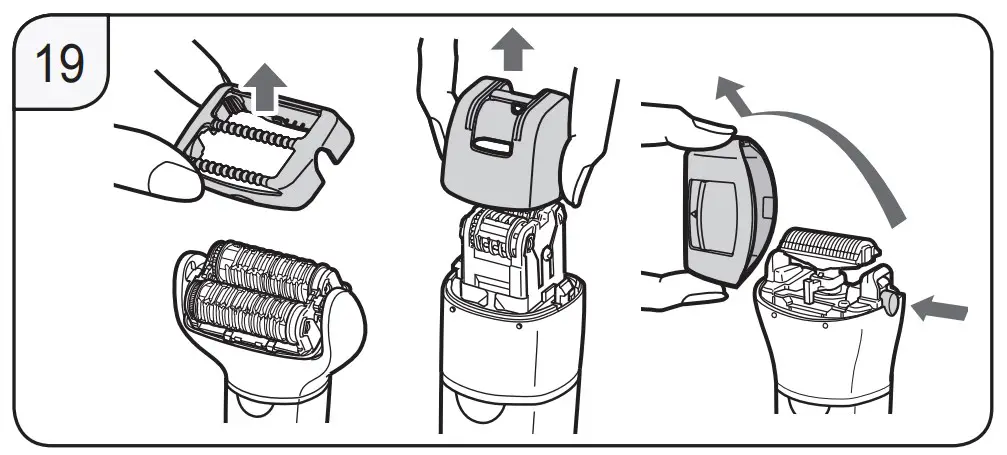 19