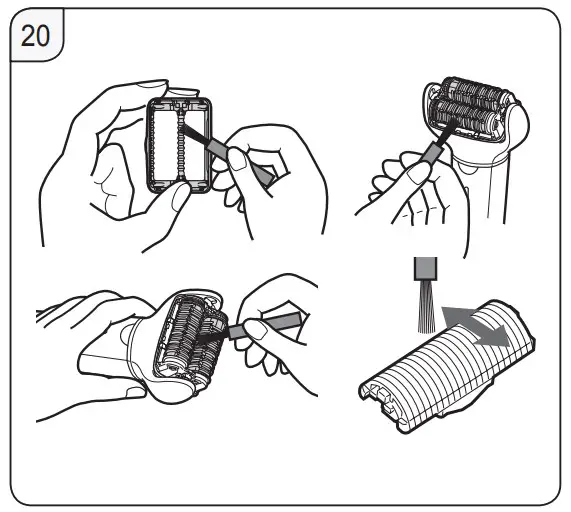 20