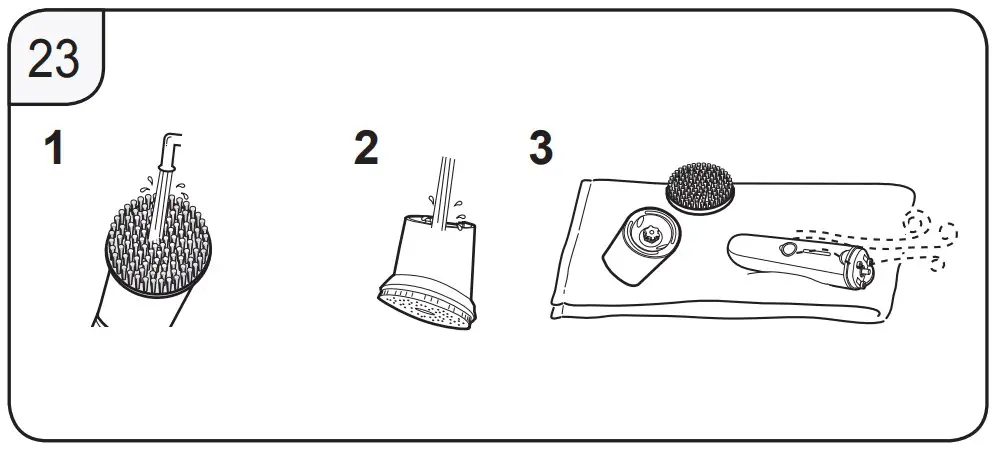 23

1

2

3