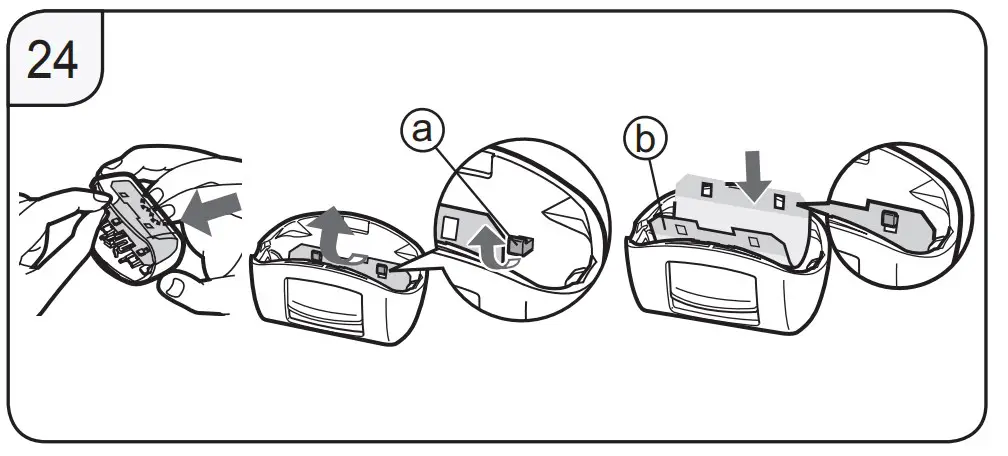 24

a

b