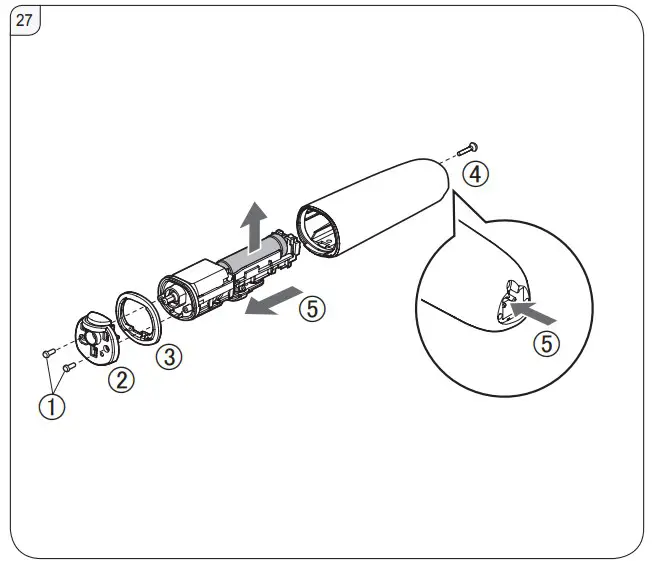 27

④

⑤

⑤

③

②

①