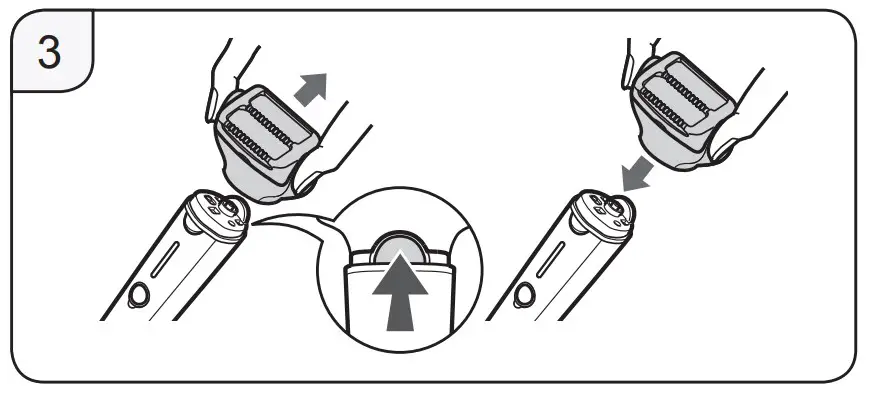 3