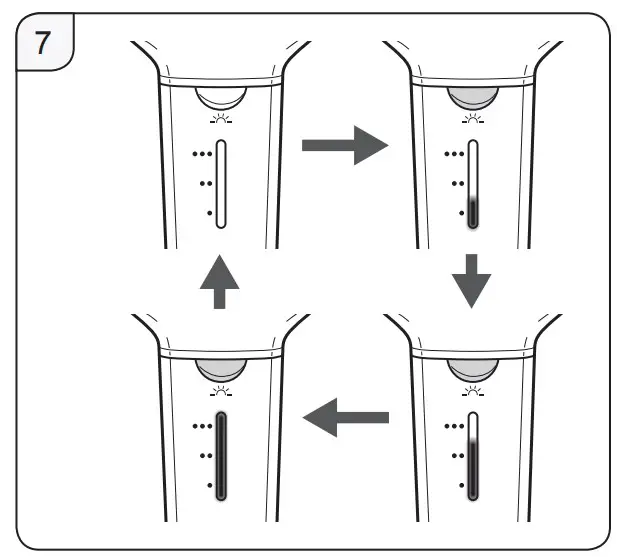 7