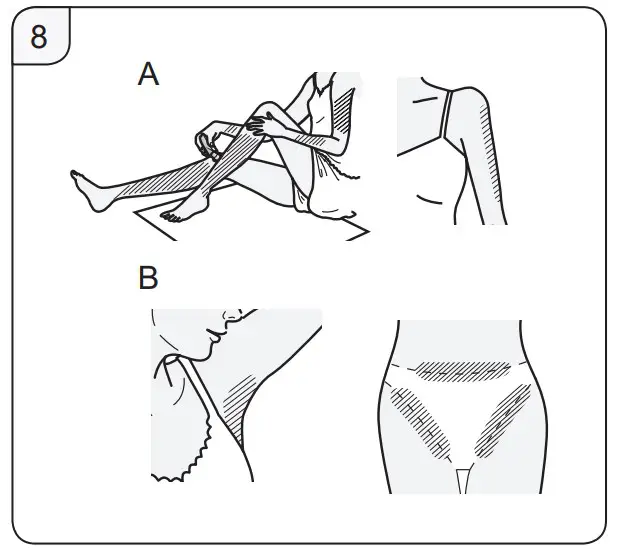 8

A

B