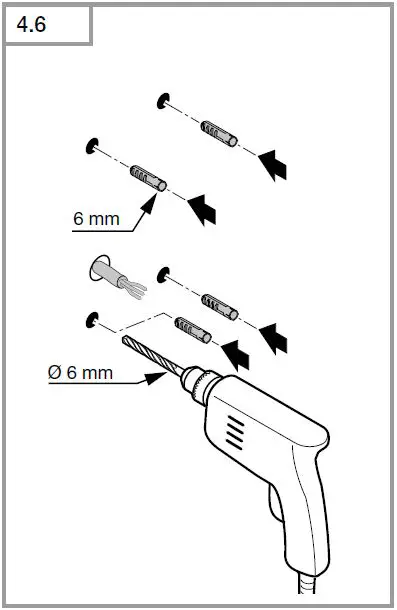 4.6

6 mm

Ø 6 mm