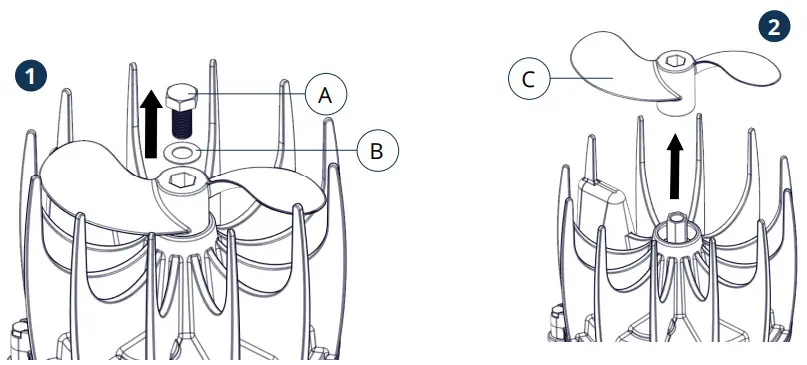 1

A

B

2

C