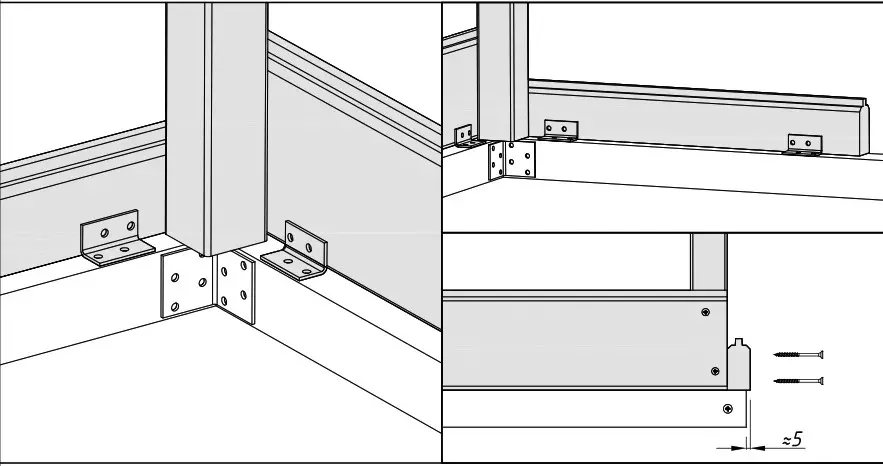 ≈5