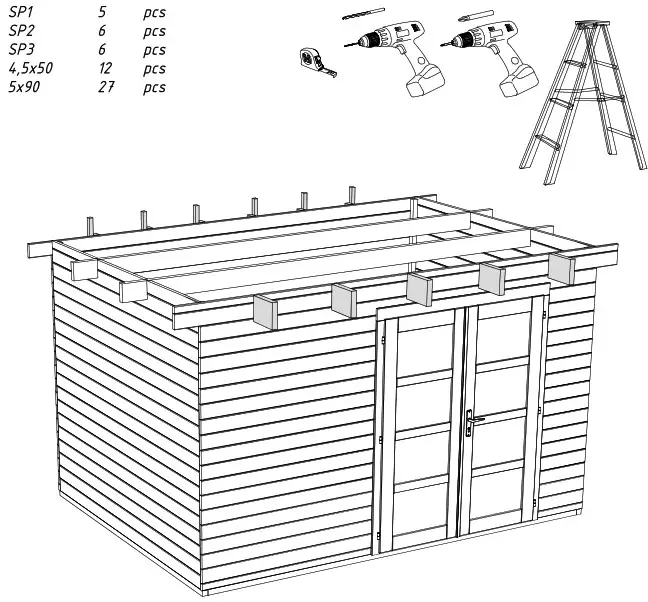 | SP1 | 5 | pcs |
|---|---|---|
| SP2 | 6 | pcs |
| SP3 | 6 | pcs |
| 4,5x50 | 12 | pcs |
| 5x90 | 27 | pcs |