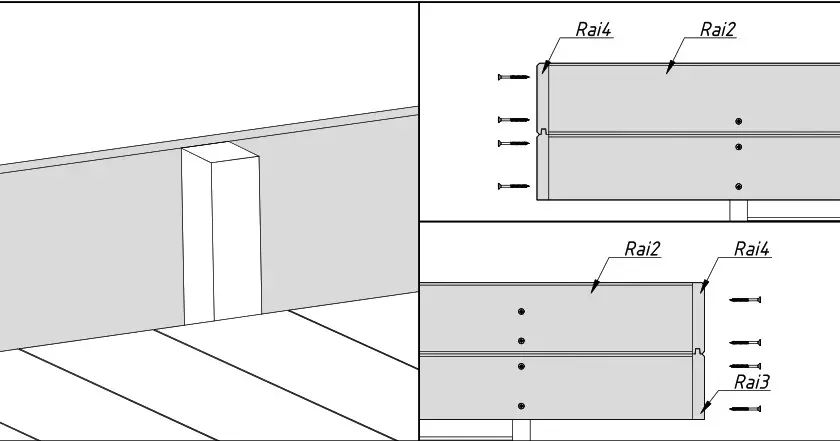 Rai4
Rai2

Rai2
Rai4
Rai3