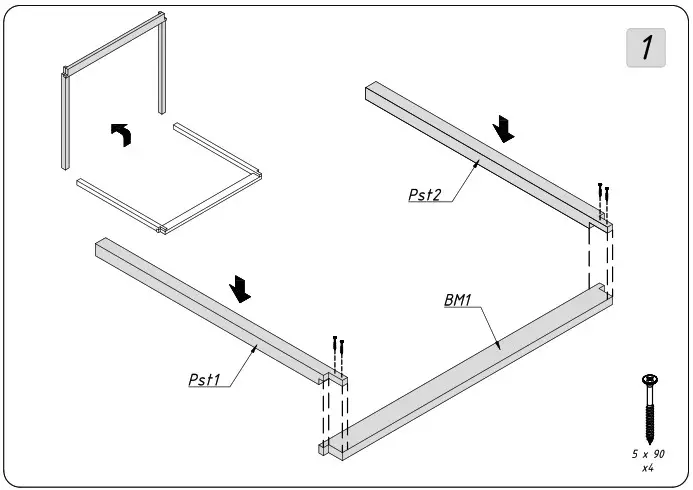 1

Pst2

BM1

Pst1

5 x 90
x4