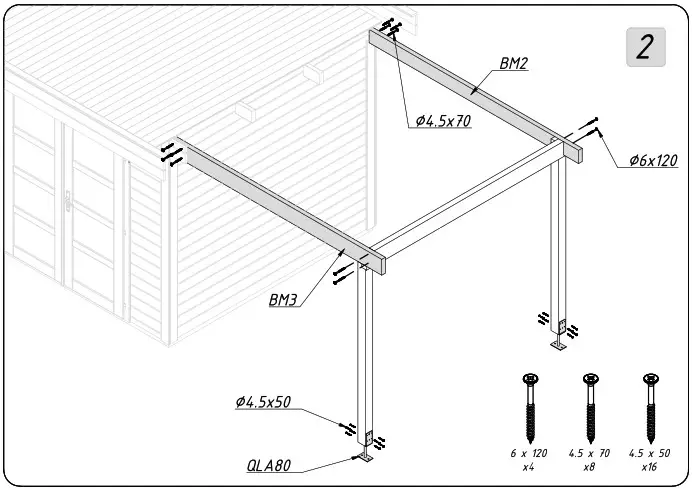 2

BM2

Ø4.5x70

Ø6x120

BM3

Ø4.5x50

QLA80

6 x 120
x4

4.5 x 70
x8

4.5 x 50
x16