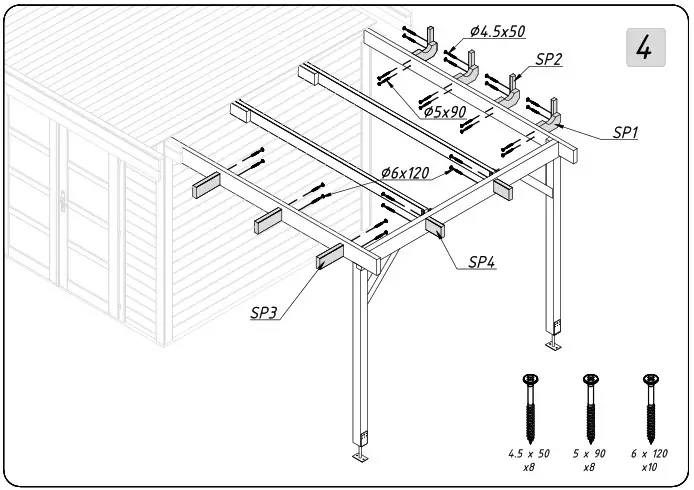 4

Ø4.5x50

SP2

Ø5x90

SP1

Ø6x120

SP4

SP3

4.5 x 50
x8

5 x 90
x8

6 x 120
x10