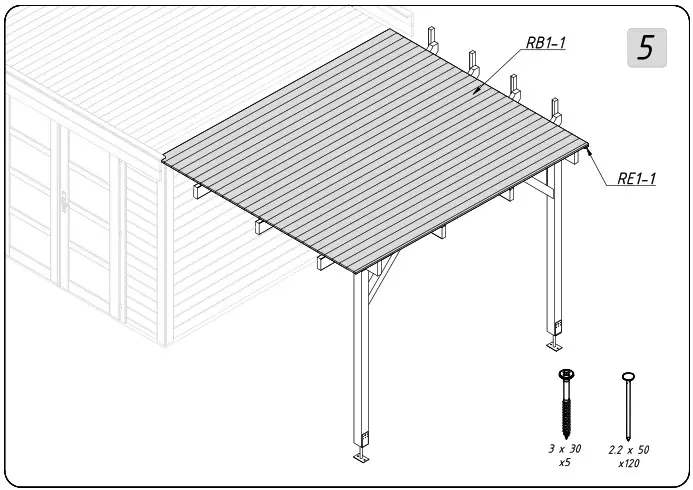 5

RB1-1

RE1-1

3 x 30
x5

2.2 x 50
x120