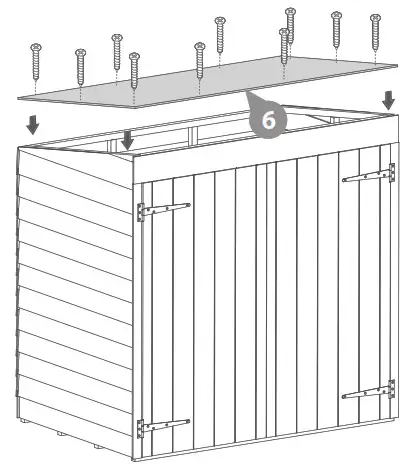 6