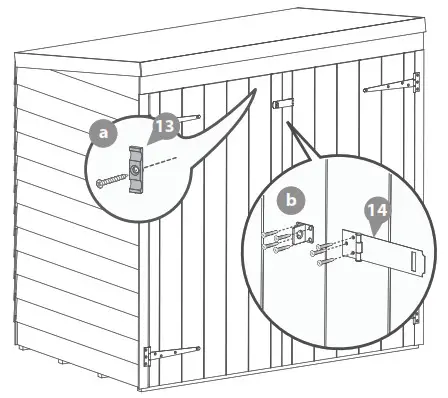 a
13
b
14