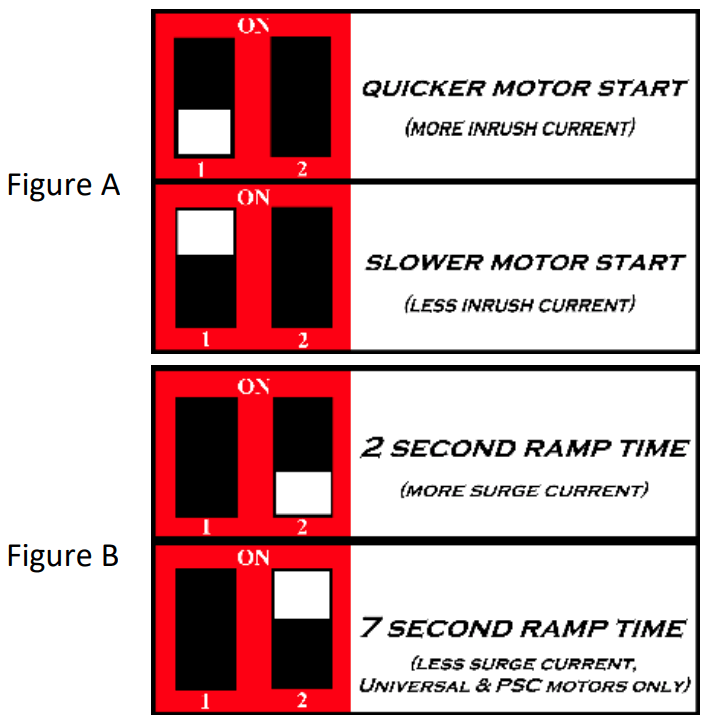 Figure A

ON

1 2

QUICKER MOTOR START
(MORE INRUSH CURRENT)

ON

1 2

SLOWER MOTOR START
(LESS INRUSH CURRENT)

Figure B

ON

1 2

2 SECOND RAMP TIME
(MORE SURGE CURRENT)

ON

1 2

7 SECOND RAMP TIME
(LESS SURGE CURRENT, UNIVERSAL & PSC MOTORS ONLY)