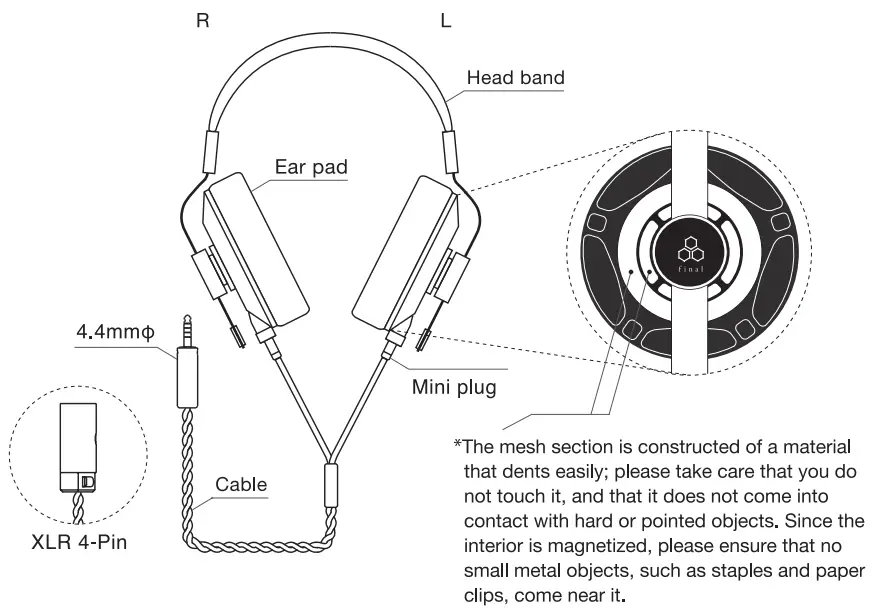 R

L

Head band

Ear pad

final

4.4mmϕ

Mini plug

Cable

XLR 4-Pin

*The mesh section is constructed of a material that dents easily; please take care that you do not touch it, and that it does not come into contact with hard or pointed objects. Since the interior is magnetized, please ensure that no small metal objects, such as staples and paper clips, come near it.