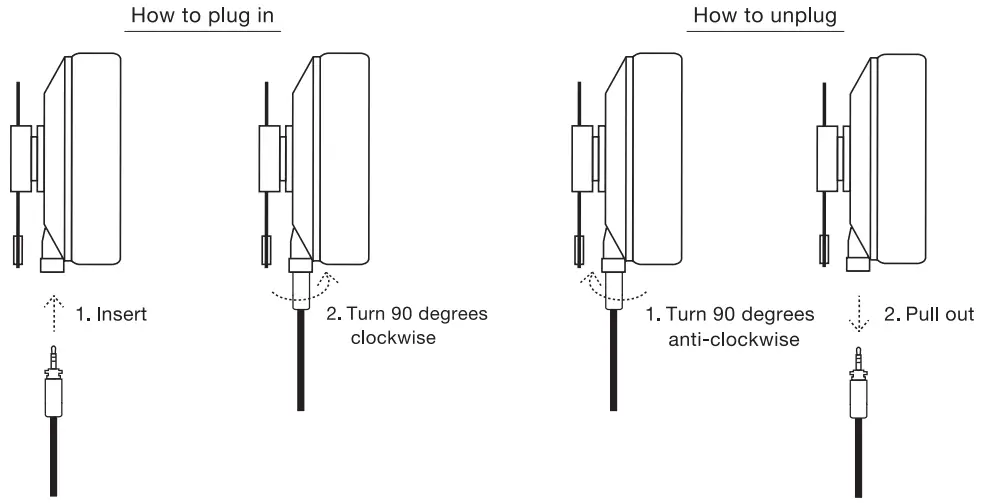 How to plug in

1. Insert

2. Turn 90 degrees clockwise

How to unplug

1. Turn 90 degrees anti-clockwise

2. Pull out